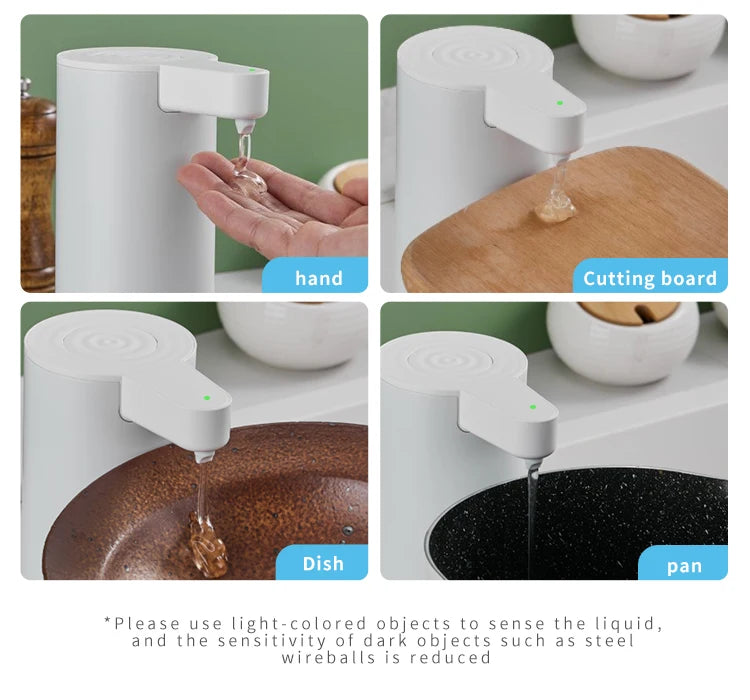 hand

Cutting board

Dish

pan

*Please use light-colored objects to sense the liquid, and the sensitivity of dark objects such as steel wireballs is reduced